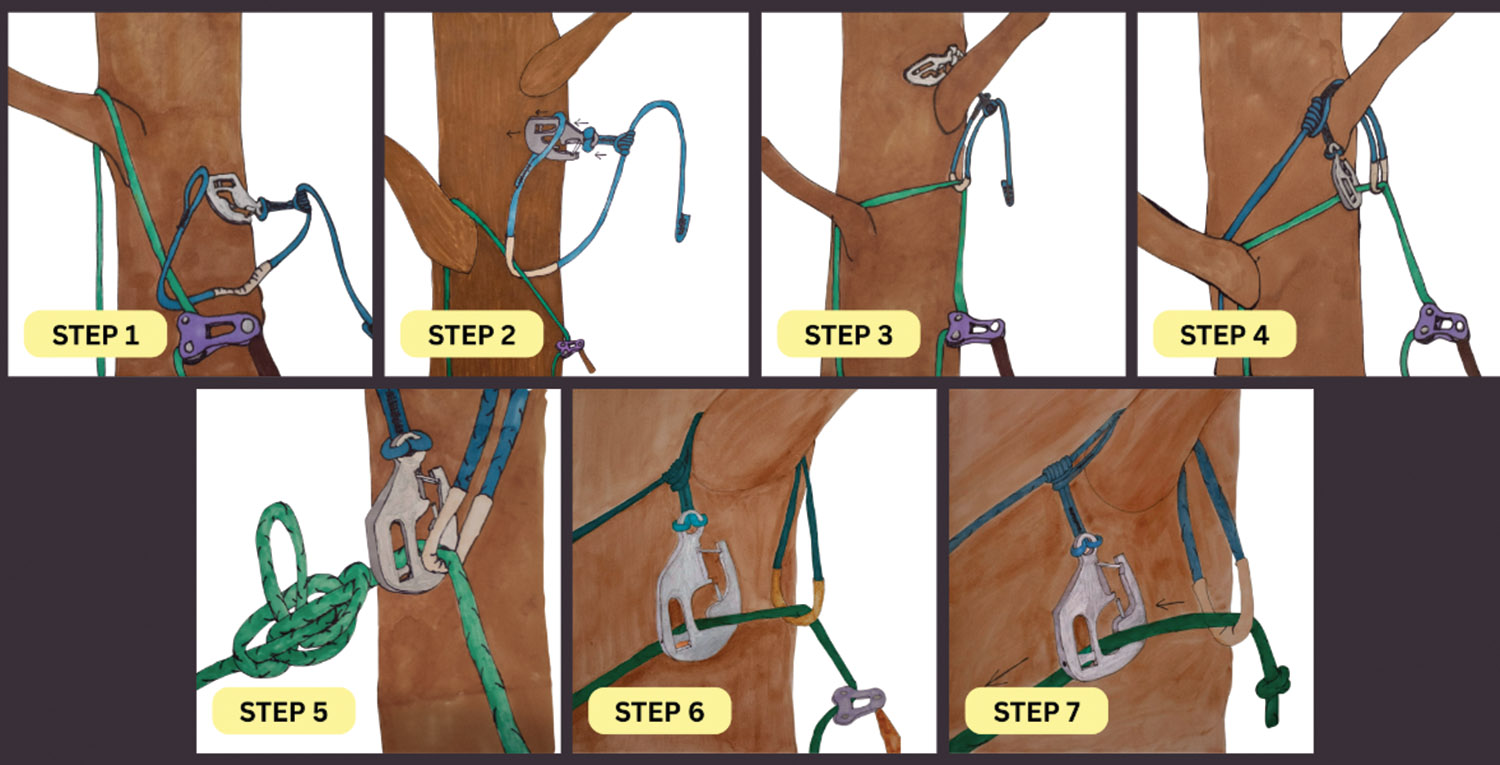 STEP 1

STEP 2

STEP 3

STEP 4

STEP 5

STEP 6

STEP 7